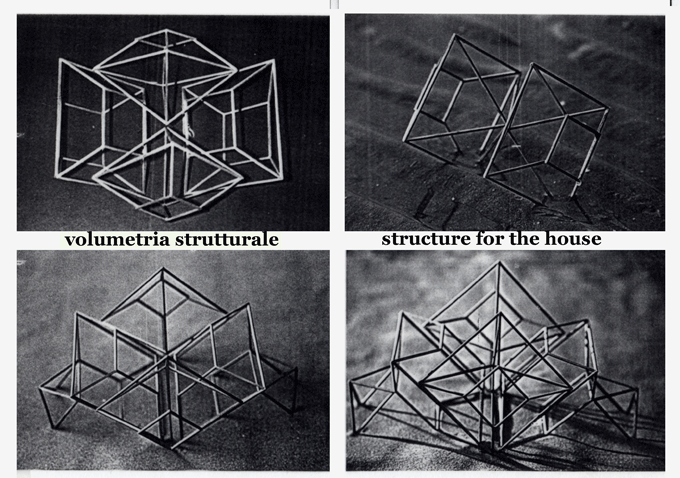 volumetria strutturale

structure for the house